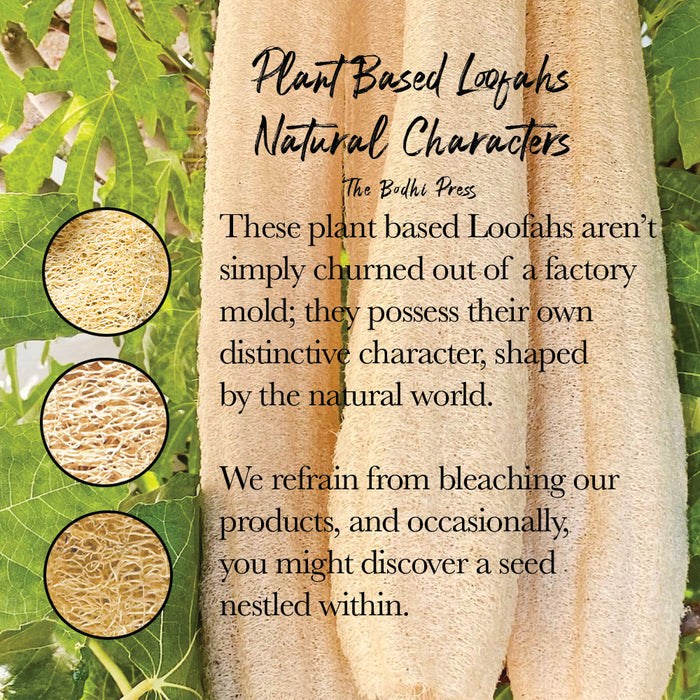 Plant Based Loofahs
Natural Characters

The Bodhi Press

These plant based Loofahs aren't simply churned out of a factory mold; they possess their own distinctive character, shaped by the natural world.

We refrain from bleaching our products, and occasionally, you might discover a seed nestled within.