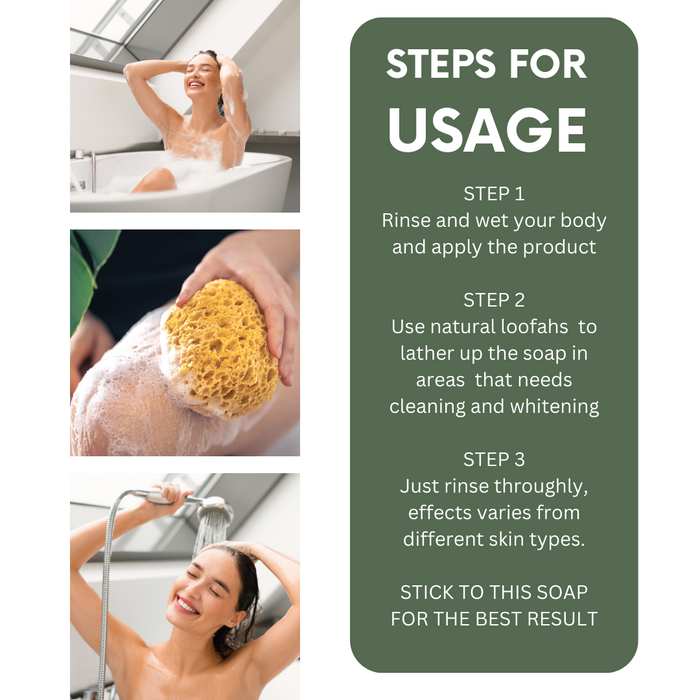 STEPS FOR USAGE

STEP 1
Rinse and wet your body and apply the product

STEP 2
Use natural loofahs to lather up the soap in areas that needs cleaning and whitening

STEP 3
Just rinse throughly, effects varies from different skin types.

STICK TO THIS SOAP FOR THE BEST RESULT